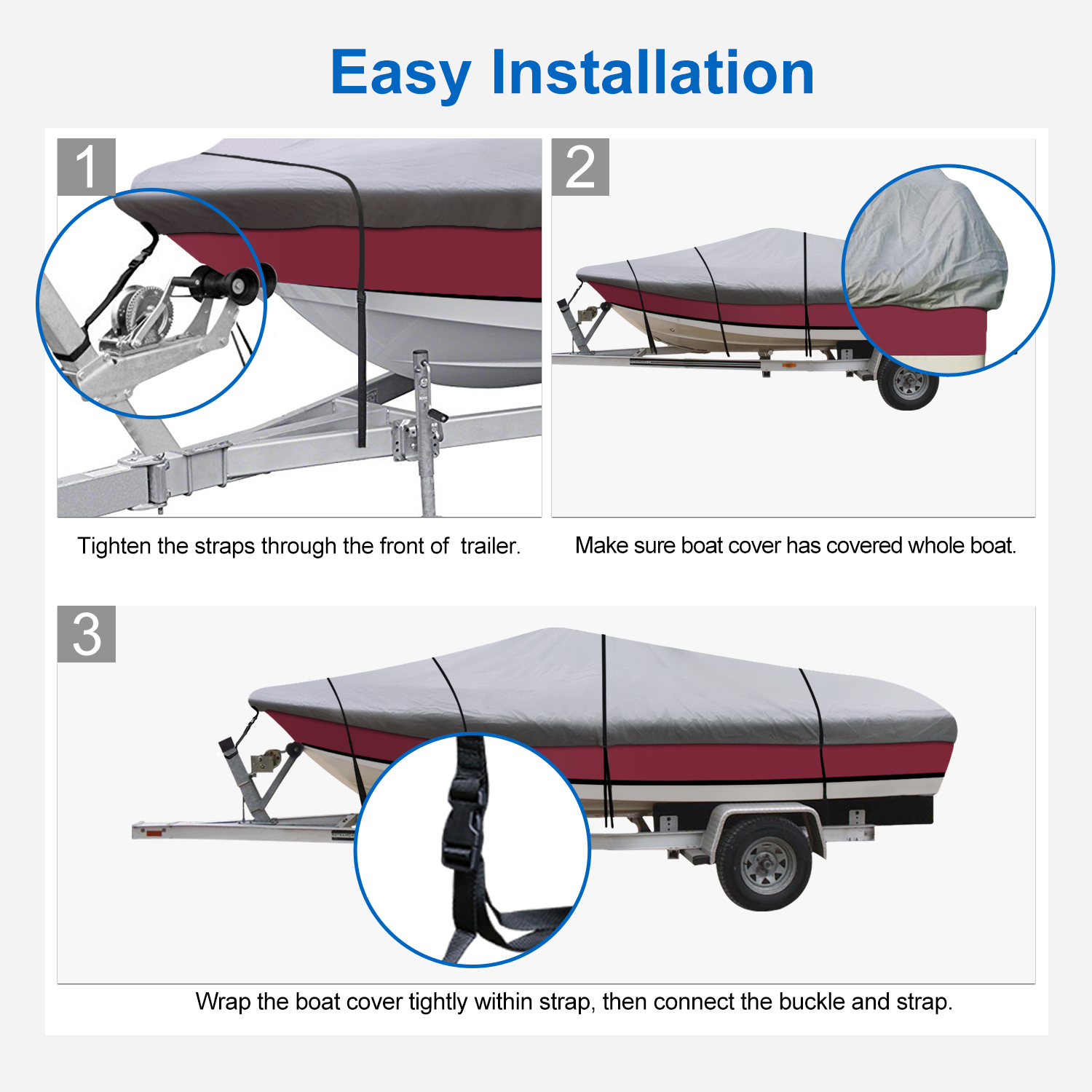 Easy Installation

1

Tighten the straps through the front of  trailer.

2

Make sure boat cover has covered whole boat.

3

Wrap the boat cover tightly within strap, then connect the buckle and strap.