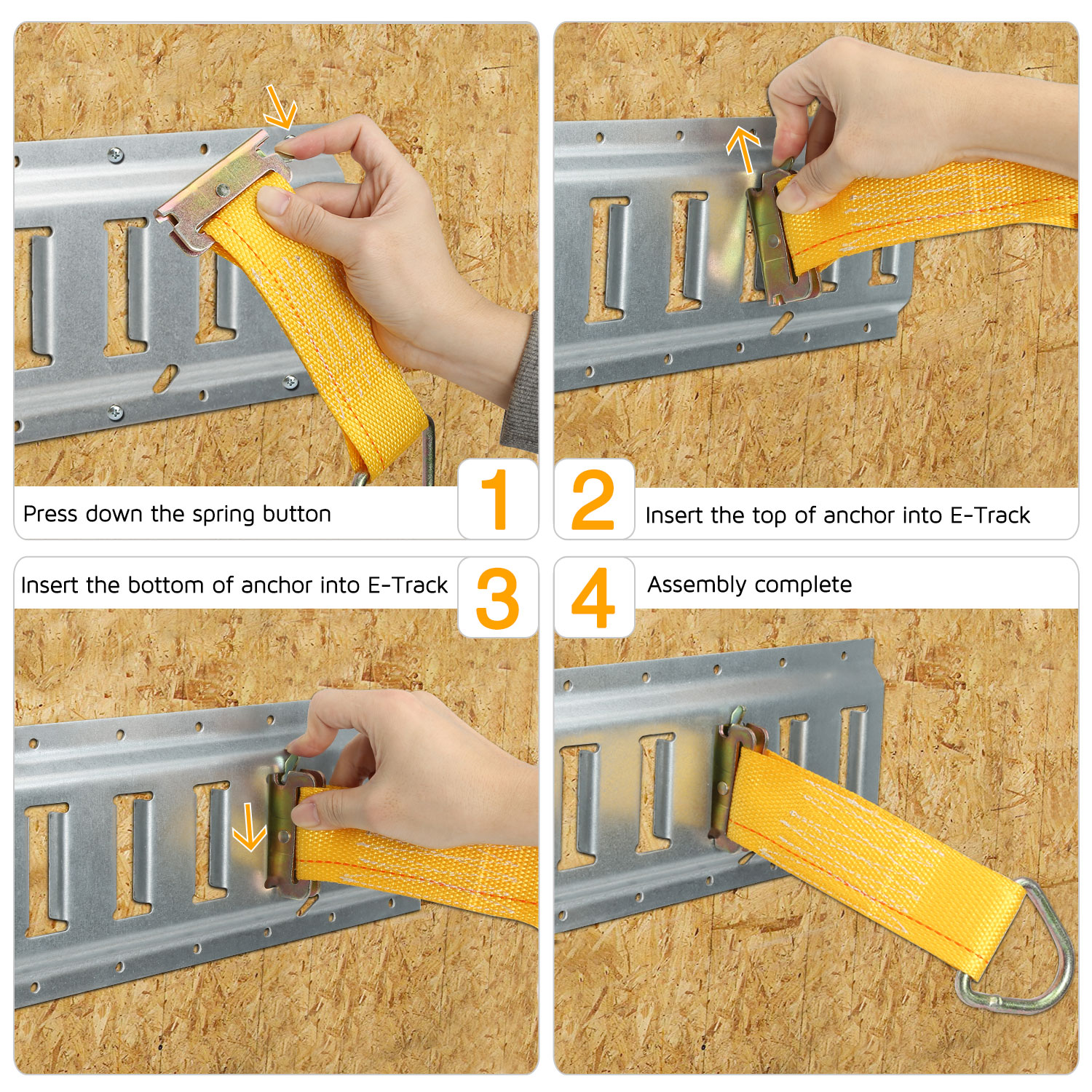 Press down the spring button 1

2 Insert the top of anchor into E-Track

Insert the bottom of anchor into E-Track 3

4 Assembly complete