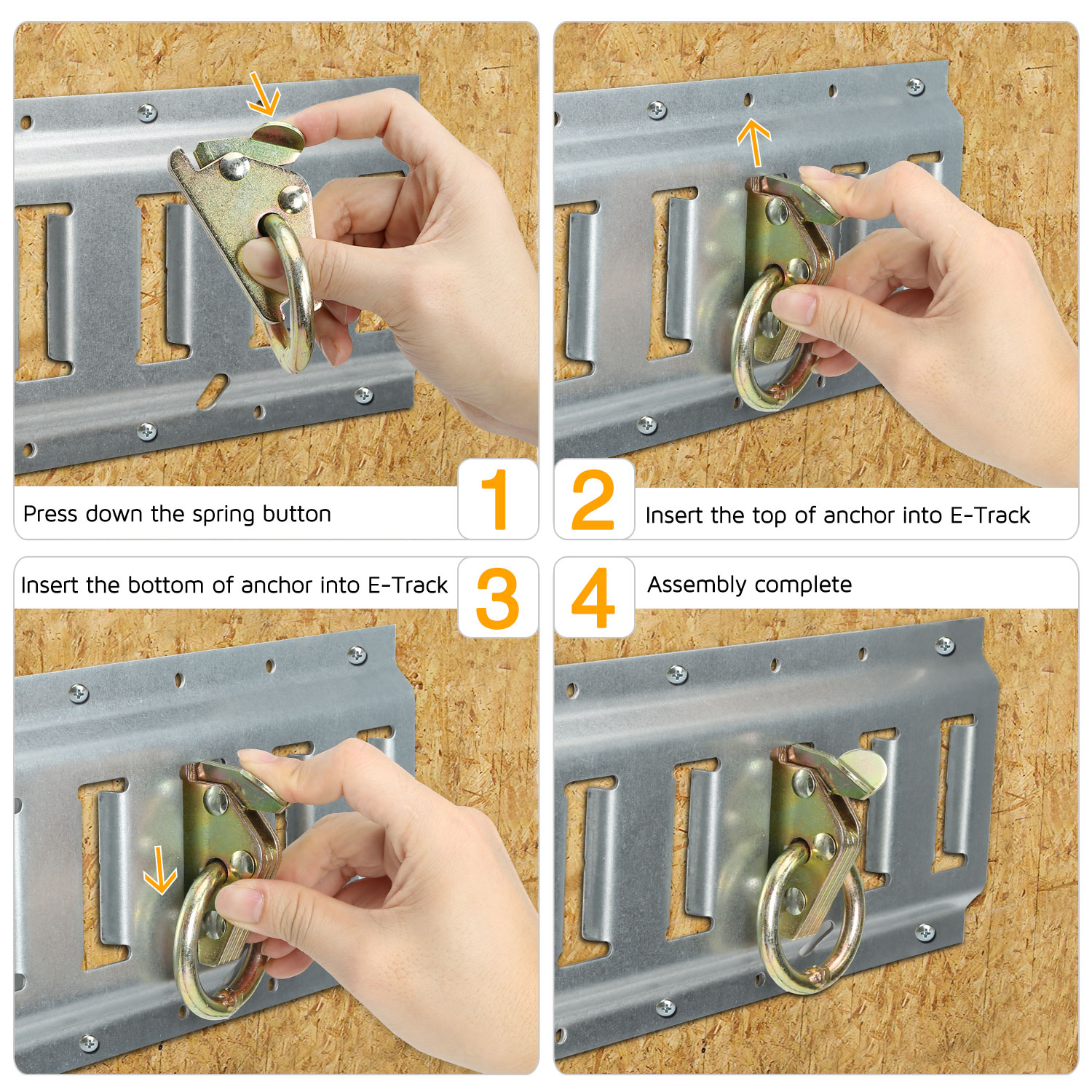 Press down the spring button

1

2

Insert the top of anchor into E-Track

Insert the bottom of anchor into E-Track

3

4

Assembly complete